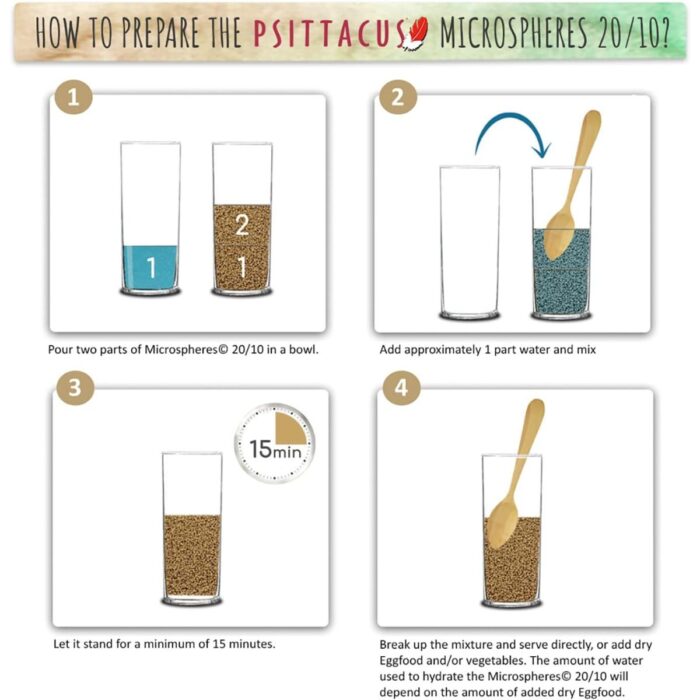 HOW TO PREPARE THE PSITTACUS MICROSPHERES 20/10?

1

1

2
1

Pour two parts of Microspheres© 20/10 in a bowl.

2

Add approximately 1 part water and mix

3

15min

Let it stand for a minimum of 15 minutes.

4

Break up the mixture and serve directly, or add dry Eggfood and/or vegetables. The amount of water used to hydrate the Microspheres© 20/10 will depend on the amount of added dry Eggfood.